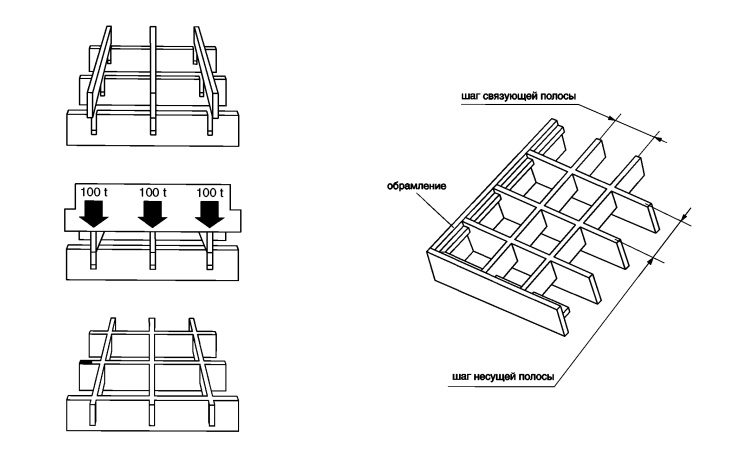 100 t
100 t
100 t

шаг связующей полосы
обрамление
шаг несущей полосы